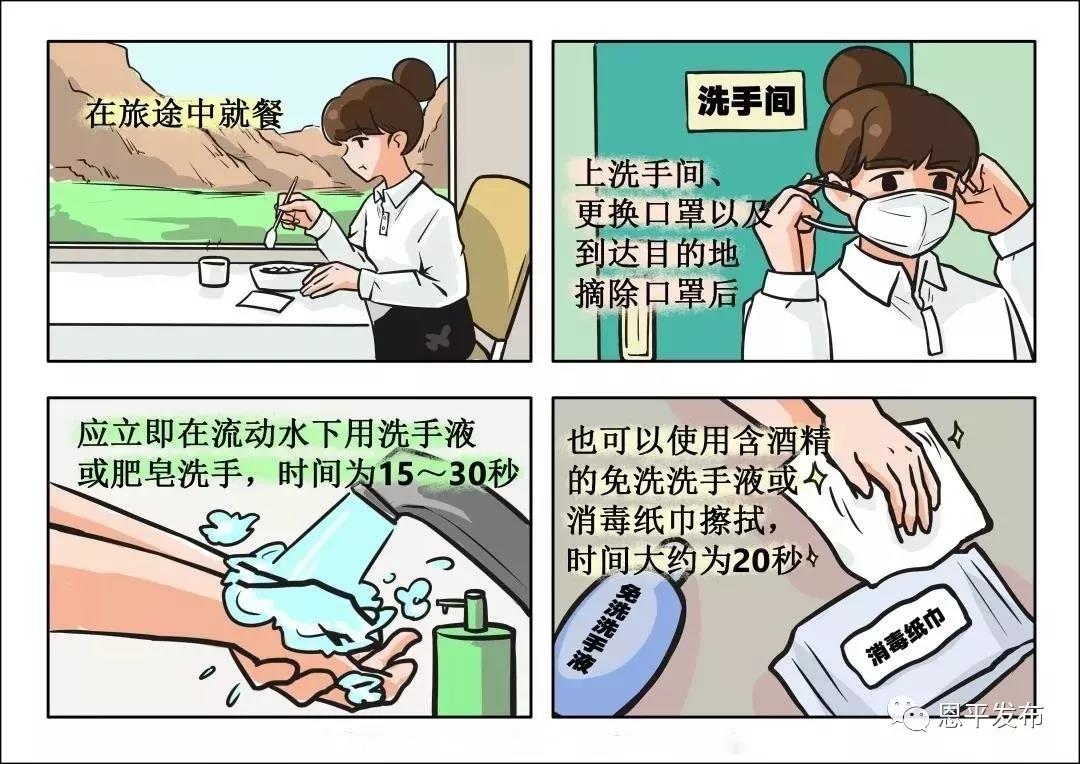 在旅途中就餐

洗手间

上洗手间、更换口罩以及到达目的地摘除口罩后

应立即在流动水下用洗手液或肥皂洗手，时间为15～30秒

也可以使用含酒精的免洗洗手液或消毒纸巾擦拭，时间大约为20秒

免洗洗手液

消毒纸巾

恩平发布