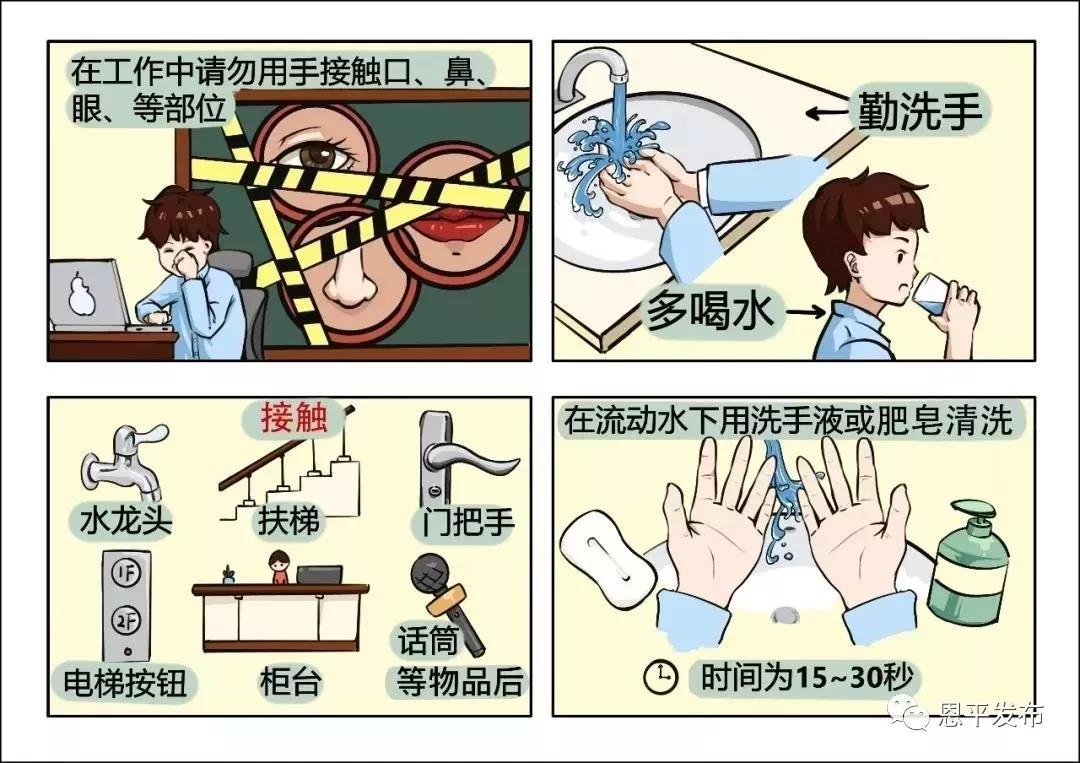 在工作中请勿用手接触口、鼻、眼、等部位

勤洗手

多喝水

接触

水龙头

扶梯

门把手

1F

2F

电梯按钮

柜台

话筒
等物品后

在流动水下用洗手液或肥皂清洗

时间为15~30秒

恩平发布