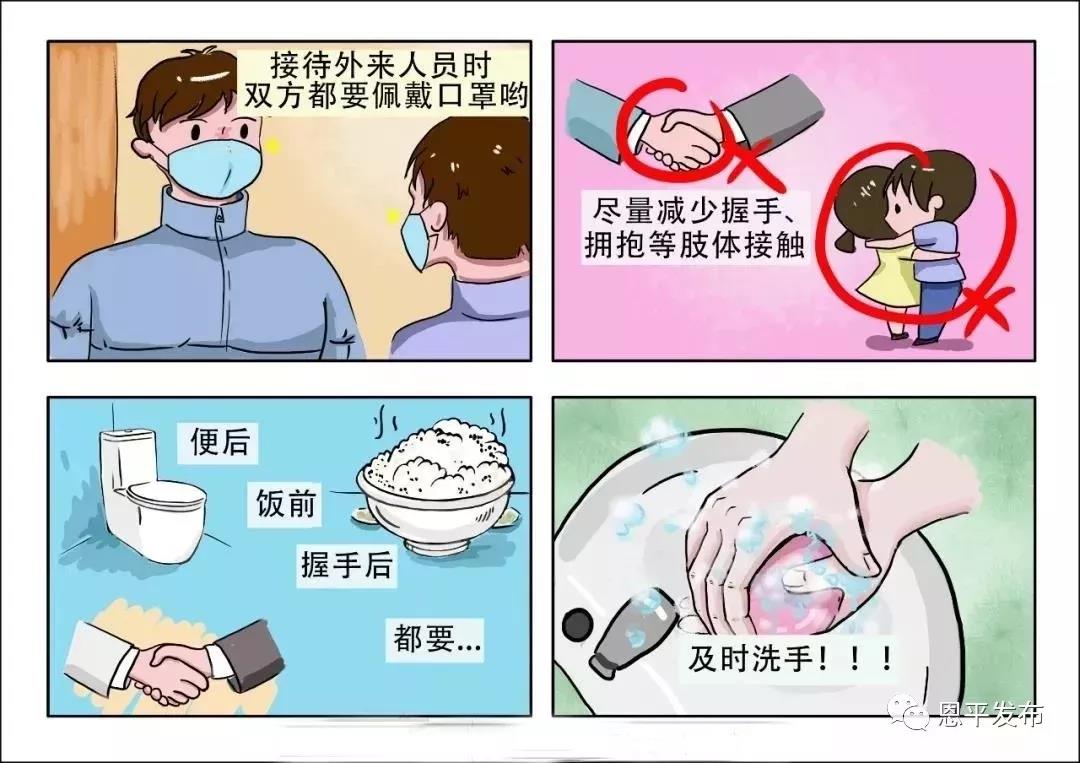 接待外来人员时
双方都要佩戴口罩哟

尽量减少握手、
拥抱等肢体接触

便后

饭前

握手后

都要...

及时洗手！！！

恩平发布